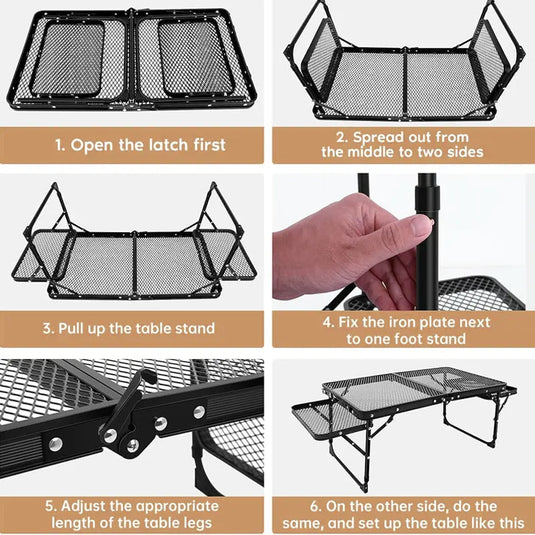 1. Open the latch first

2. Spread out from the middle to two sides

3. Pull up the table stand

4. Fix the iron plate next to one foot stand

5. Adjust the appropriate length of the table legs

6. On the other side, do the same, and set up the table like this